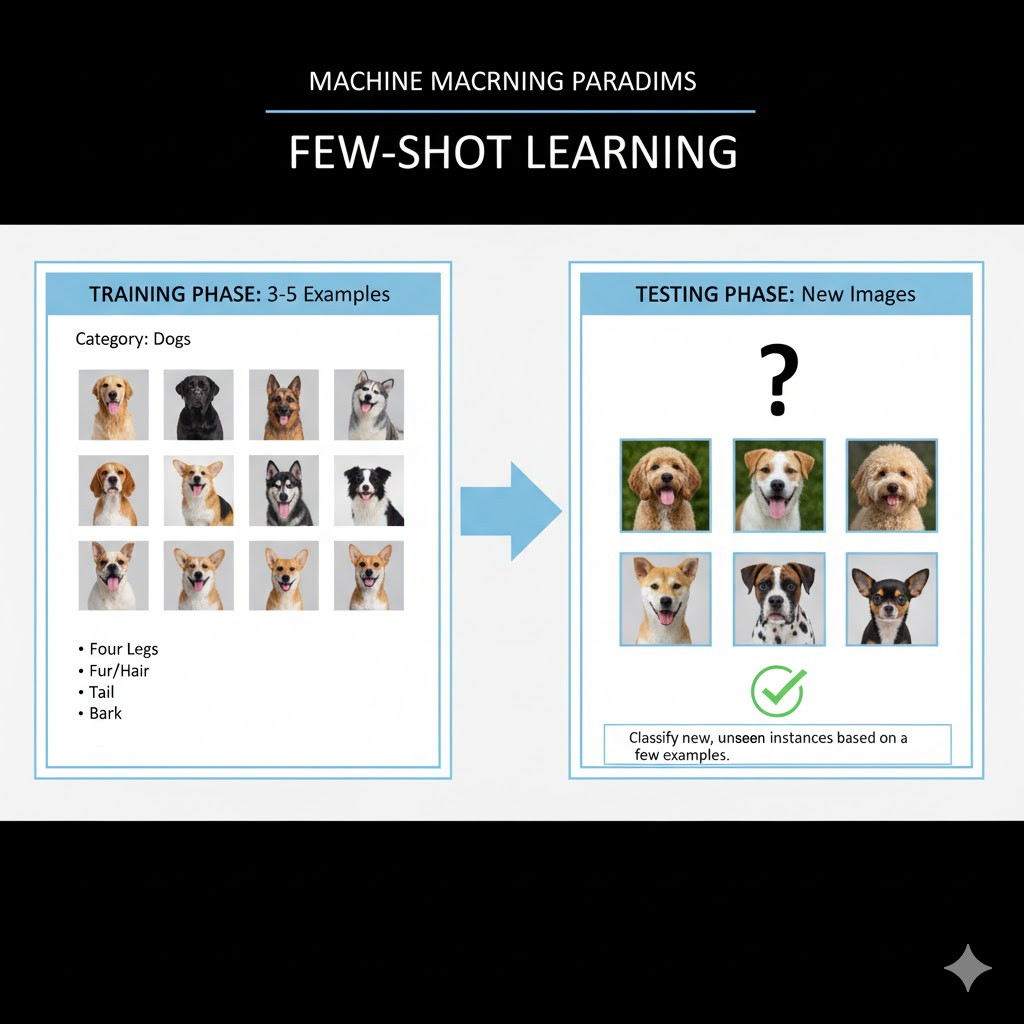 MACHINE MACRNING PARADIMS

FEW-SHOT LEARNING

TRAINING PHASE: 3-5 Examples

Category: Dogs

• Four Legs
• Fur/Hair
• Tail
• Bark

TESTING PHASE: New Images

?

Classify new, unseen instances based on a few examples.