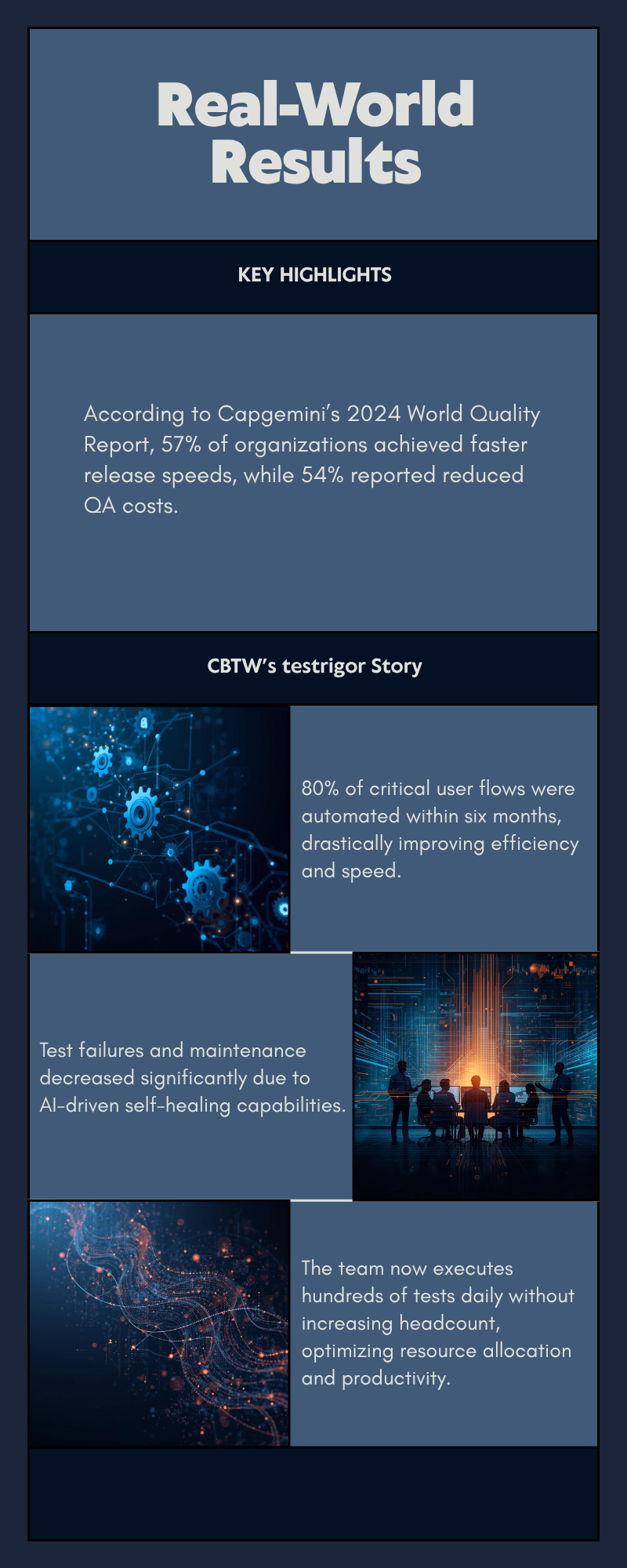 Real-World Results

KEY HIGHLIGHTS

According to Capgemini's 2024 World Quality Report, 57% of organizations achieved faster release speeds, while 54% reported reduced QA costs.

CBTW's testrigor Story

80% of critical user flows were automated within six months, drastically improving efficiency and speed.

Test failures and maintenance decreased significantly due to AI-driven self-healing capabilities.

The team now executes hundreds of tests daily without increasing headcount, optimizing resource allocation and productivity.